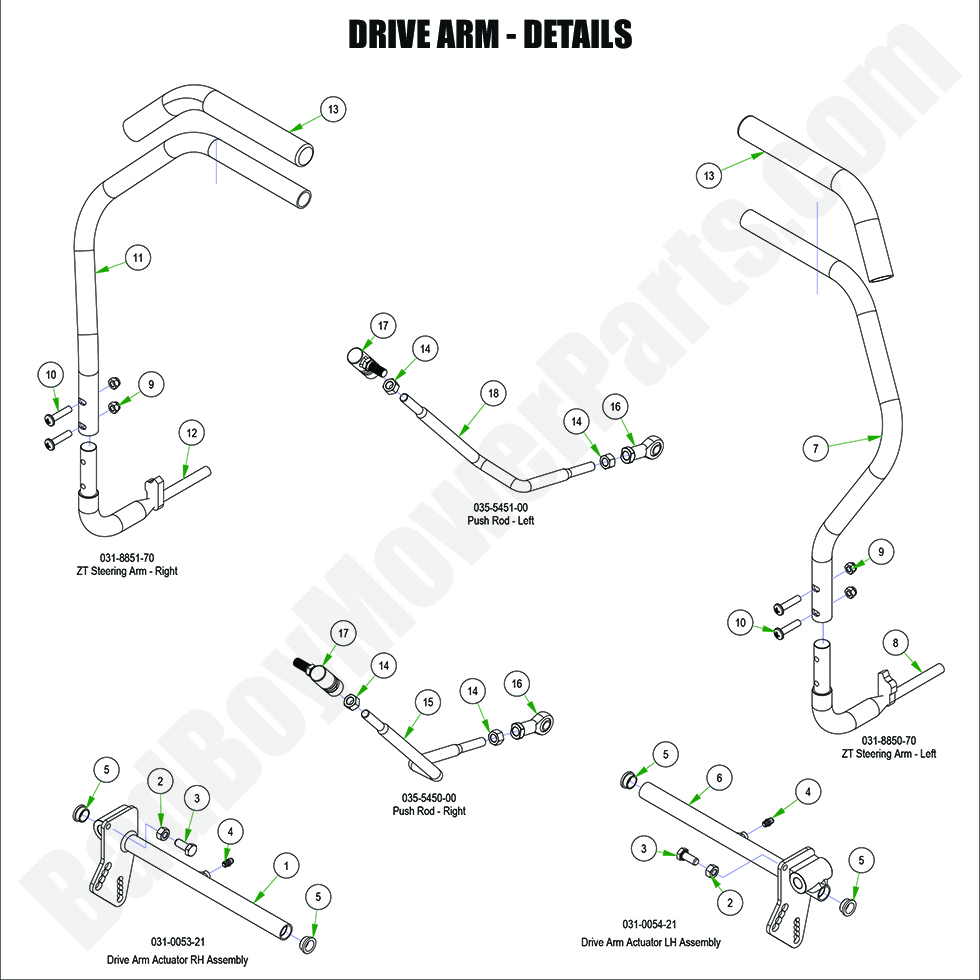 DRIVE ARM - DETAILS

13

11

10

9

12

031-8851-70
ZT Steering Arm - Right

17

14

18

14

16

035-5451-00
Push Rod - Left

13

7

9

10

8

031-8850-70
ZT Steering Arm - Left

17

14

15

14

16

035-5450-00
Push Rod - Right

5

2

3

4

1

5

031-0053-21
Drive Arm Actuator RH Assembly

5

6

4

3

2

5

031-0054-21
Drive Arm Actuator LH Assembly

BadBoyMowerParts.com